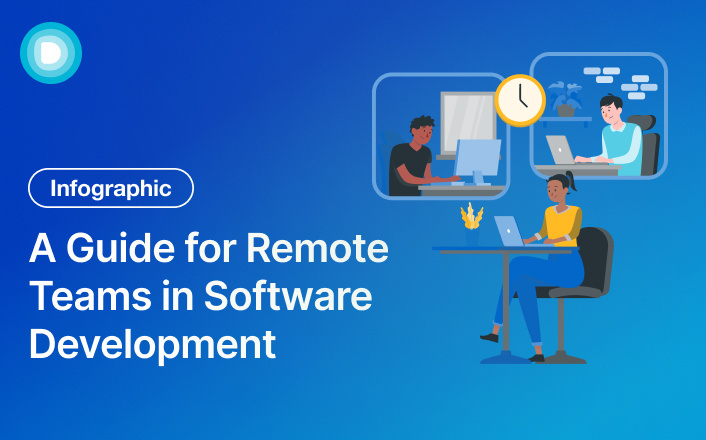 Infographic

A Guide for Remote Teams in Software Development