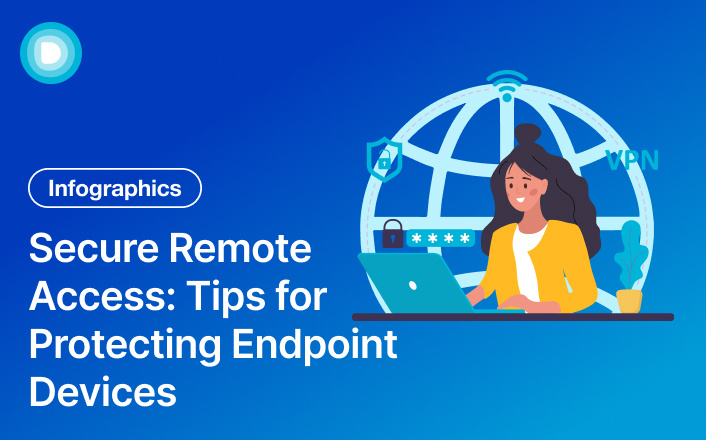 Infographics

Secure Remote Access: Tips for Protecting Endpoint Devices

VPN

****