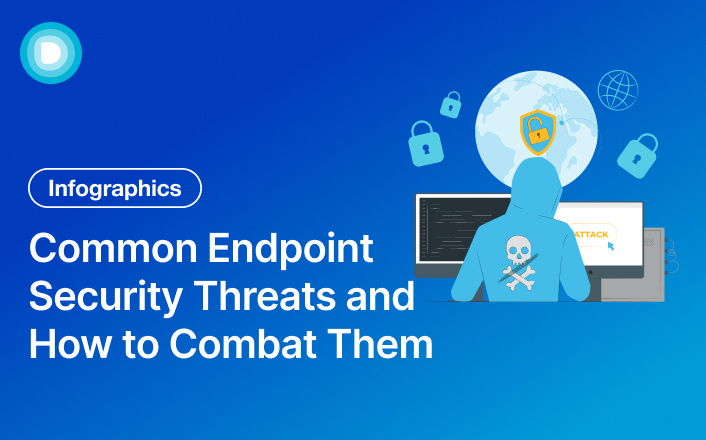 Infographics

Common Endpoint Security Threats and How to Combat Them

ATTACK