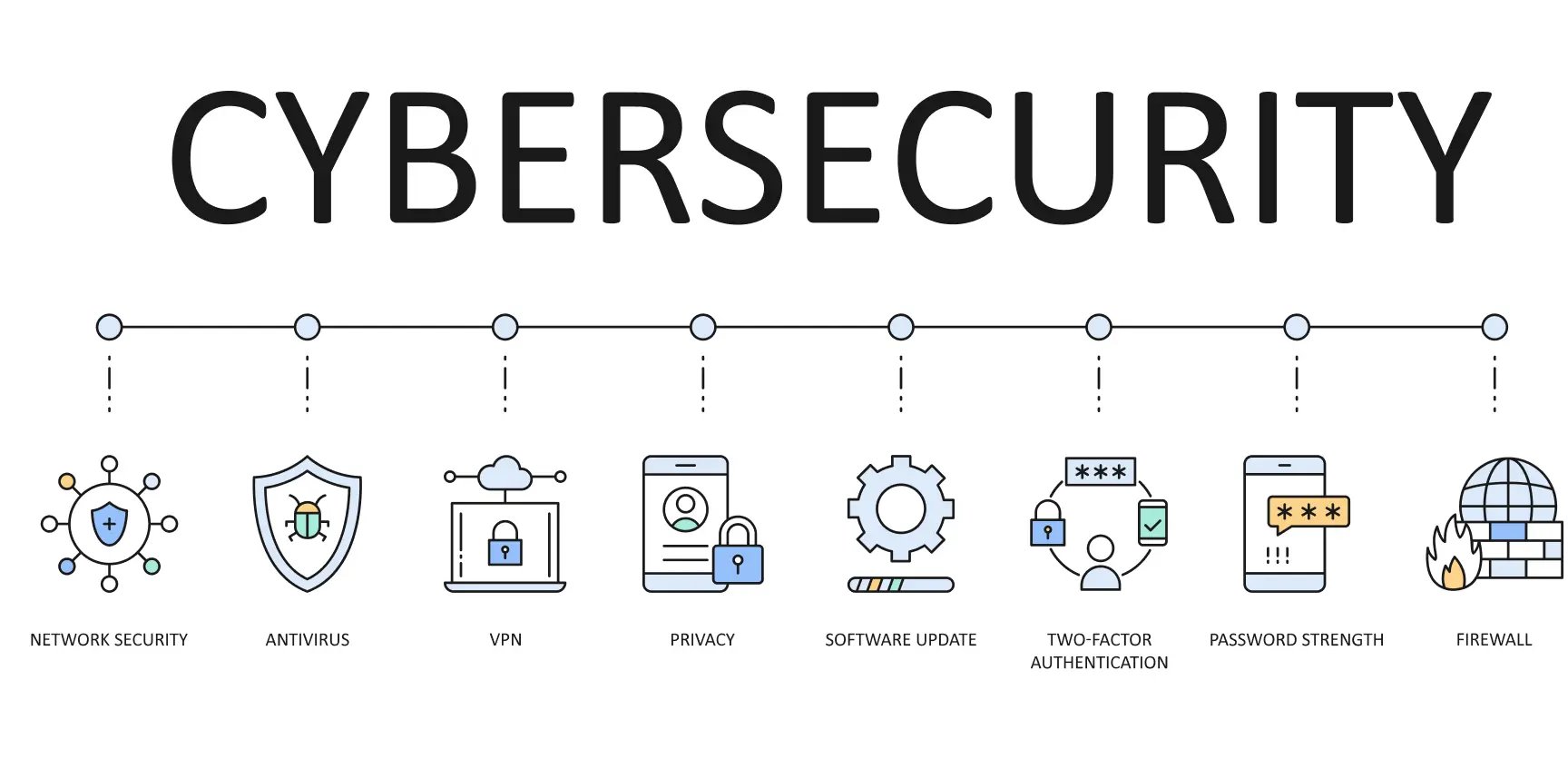 CYBERSECURITY

***

***

!!!

NETWORK SECURITY

ANTIVIRUS

VPN

PRIVACY

SOFTWARE UPDATE

TWO-FACTOR AUTHENTICATION

PASSWORD STRENGTH

FIREWALL